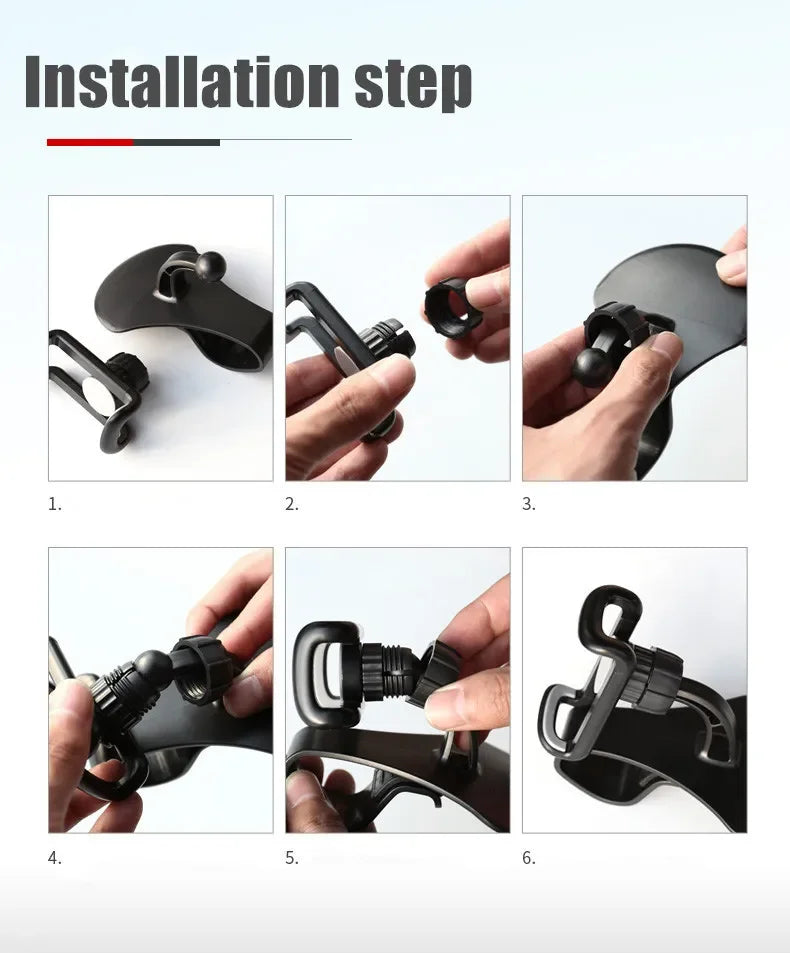 Installation step

1.

2.

3.

4.

5.

6.