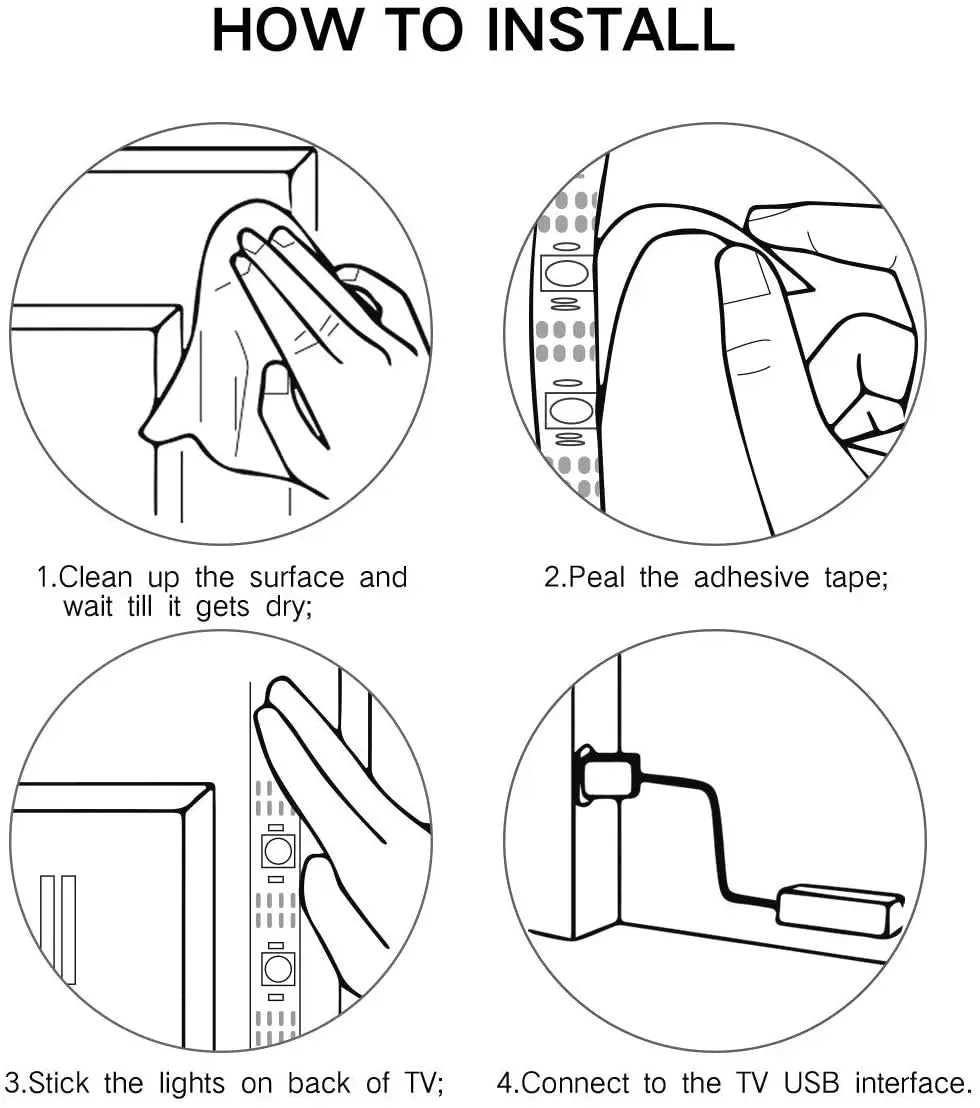 HOW TO INSTALL

1.Clean up the surface and wait till it gets dry;

2.Peal the adhesive tape;

3.Stick the lights on back of TV;

4.Connect to the TV USB interface.